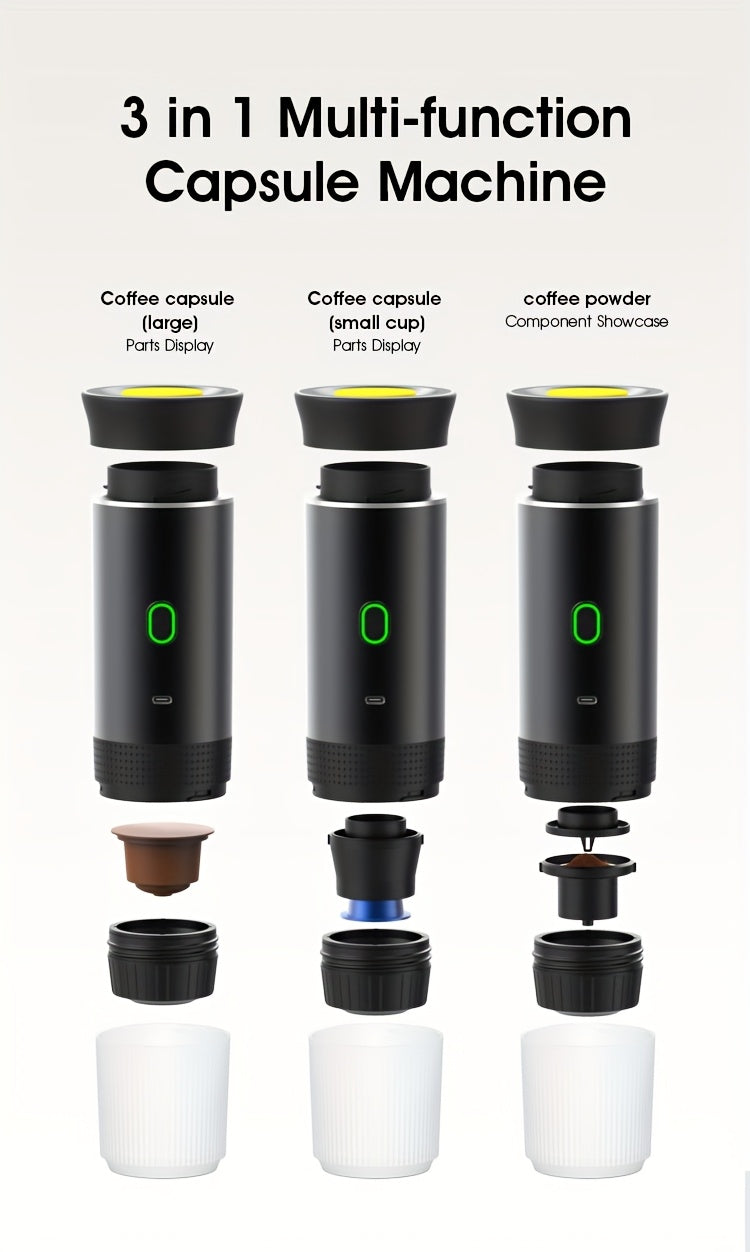 3 in 1 Multi-function Capsule Machine

Coffee capsule (large)
Parts Display

Coffee capsule (small cup)
Parts Display

coffee powder
Component Showcase