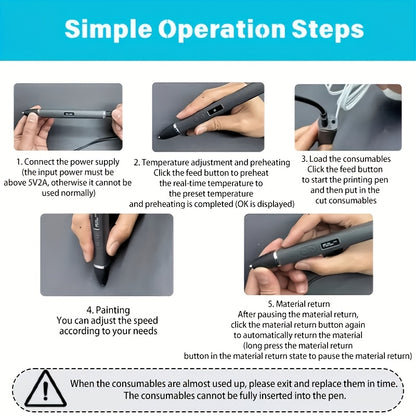 Simple Operation Steps

1. Connect the power supply (the input power must be above 5V2A, otherwise it cannot be used normally)

2. Temperature adjustment and preheating Click the feed button to preheat the real-time temperature to the preset temperature and preheating is completed (OK is displayed)

3. Load the consumables Click the feed button to start the printing pen and then put in the cut consumables

4. Painting You can adjust the speed according to your needs

5. Material return After pausing the material return, click the material return button again to automatically return the material (long press the material return button in the material return state to pause the material return)

When the consumables are almost used up, please exit and replace them in time. The consumables cannot be fully inserted into the pen.