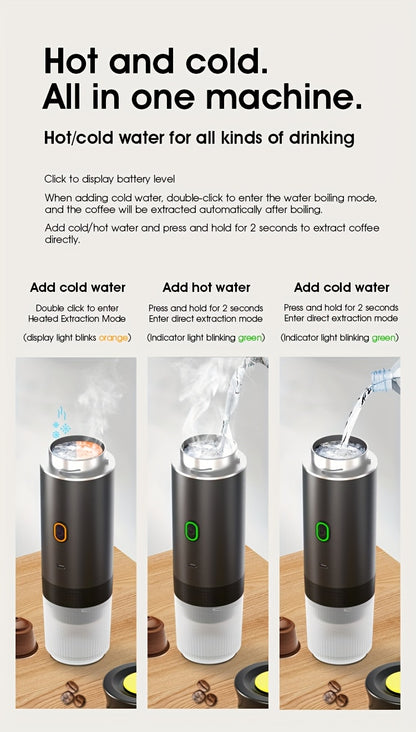 Hot and cold.
All in one machine.

Hot/cold water for all kinds of drinking

Click to display battery level

When adding cold water, double-click to enter the water boiling mode, and the coffee will be extracted automatically after boiling.

Add cold/hot water and press and hold for 2 seconds to extract coffee directly.

Add cold water

Double click to enter Heated Extraction Mode

(display light blinks orange)

Add hot water

Press and hold for 2 seconds Enter direct extraction mode

(Indicator light blinking green)

Add cold water

Press and hold for 2 seconds Enter direct extraction mode

(Indicator light blinking green)