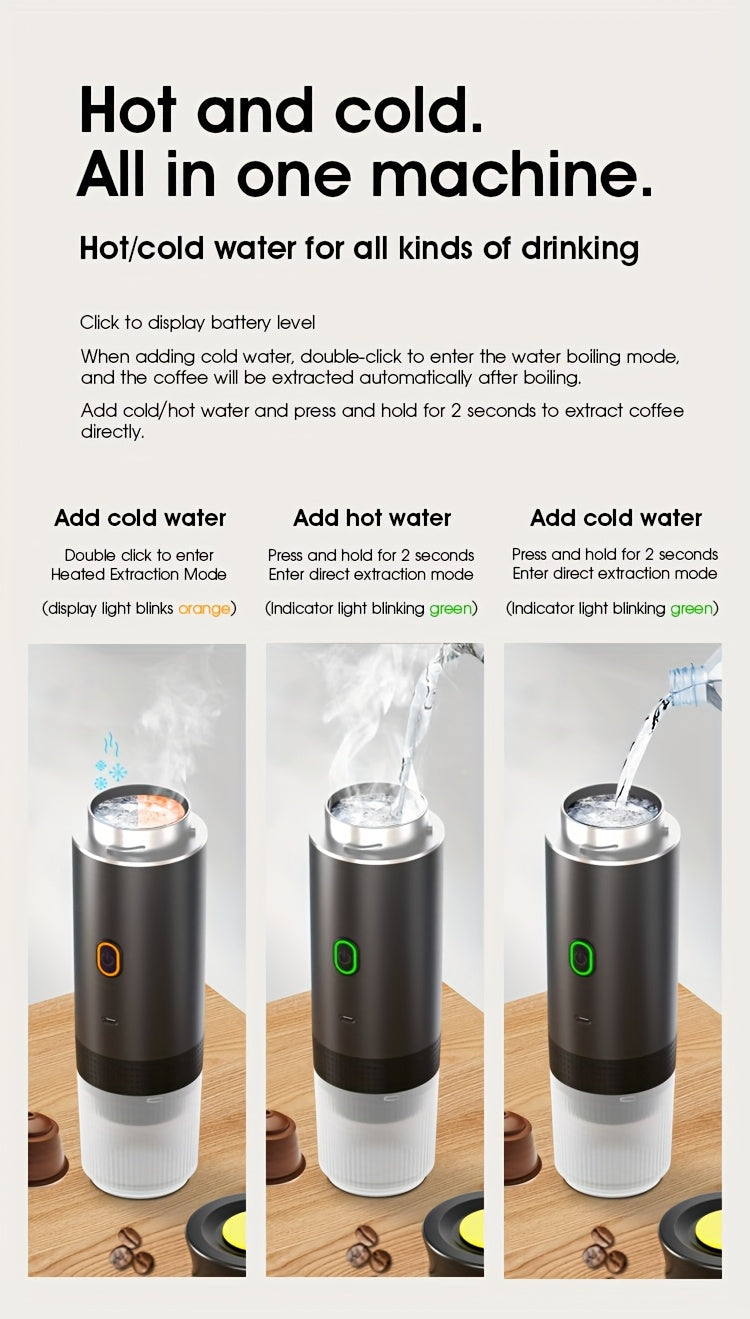 Hot and cold.
All in one machine.

Hot/cold water for all kinds of drinking

Click to display battery level

When adding cold water, double-click to enter the water boiling mode, and the coffee will be extracted automatically after boiling.

Add cold/hot water and press and hold for 2 seconds to extract coffee directly.

Add cold water

Double click to enter Heated Extraction Mode

(display light blinks orange)

Add hot water

Press and hold for 2 seconds Enter direct extraction mode

(Indicator light blinking green)

Add cold water

Press and hold for 2 seconds Enter direct extraction mode

(Indicator light blinking green)