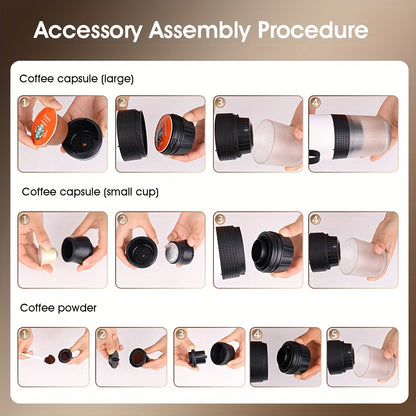 Accessory Assembly Procedure

Coffee capsule (large)

1 2 3 4

Coffee capsule (small cup)

1 2 3 4

Coffee powder

1 2 3 4 5