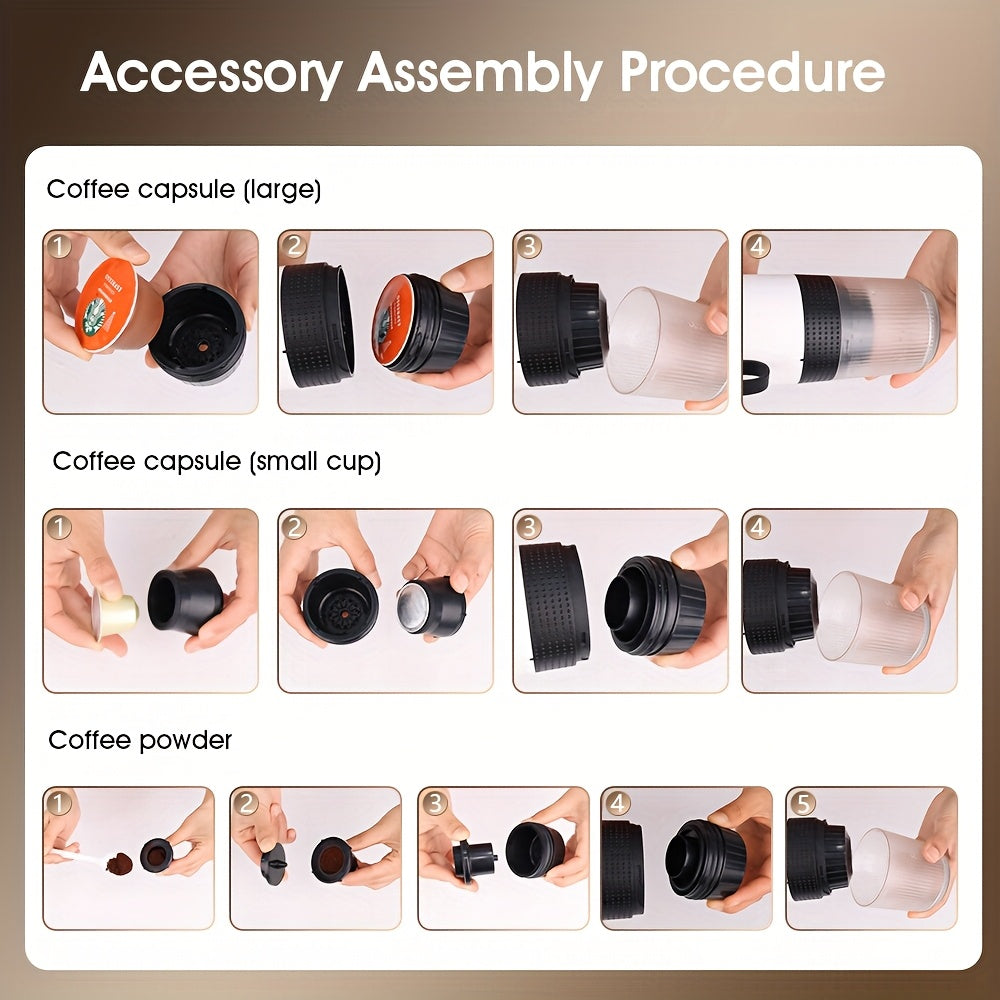 Accessory Assembly Procedure

Coffee capsule (large)

1 2 3 4

Coffee capsule (small cup)

1 2 3 4

Coffee powder

1 2 3 4 5