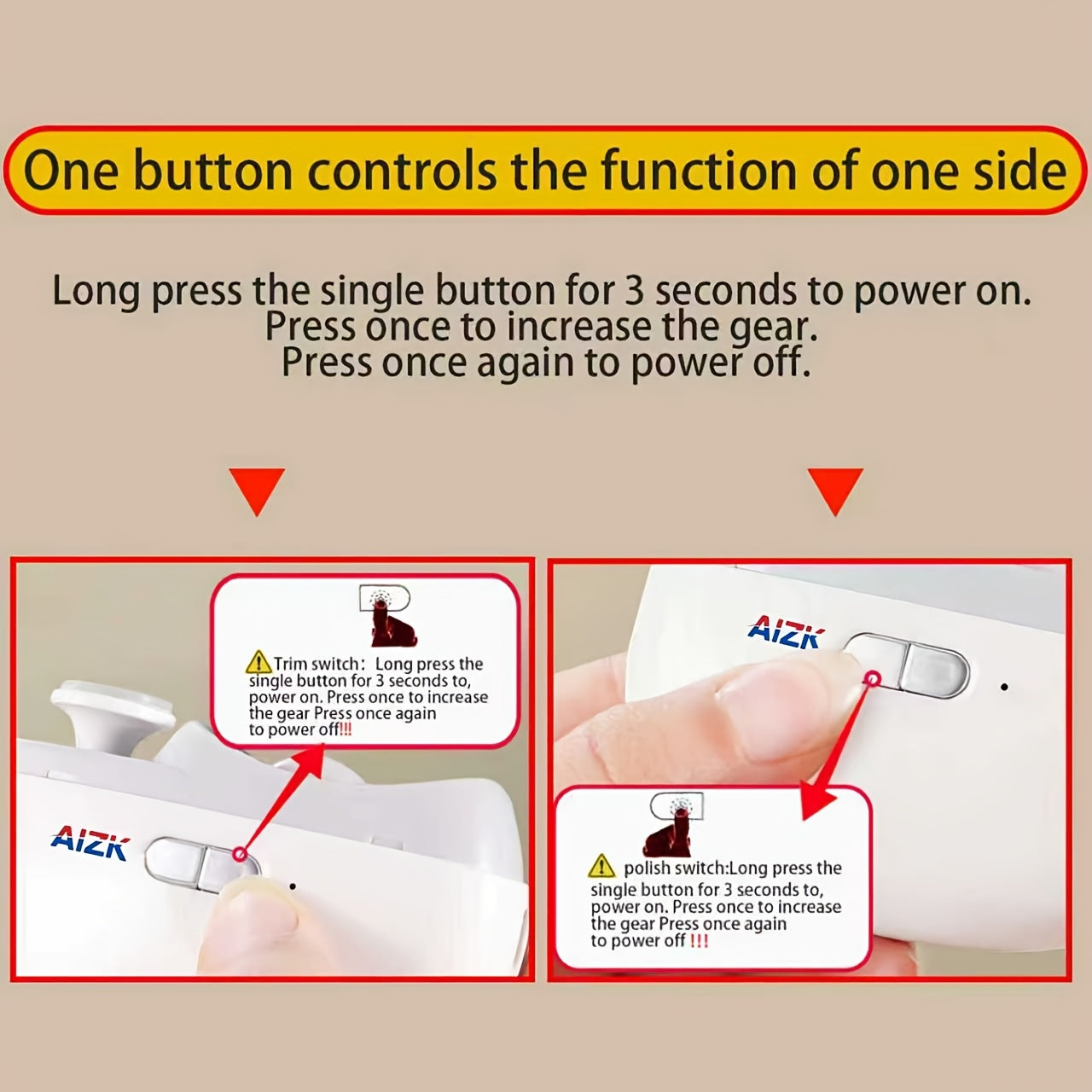 One button controls the function of one side

Long press the single button for 3 seconds to power on.
Press once to increase the gear.
Press once again to power off.

Trim switch: Long press the single button for 3 seconds to, power on. Press once to increase the gear Press once again to power off!!!

AIZK

AIZK

polish switch:Long press the single button for 3 seconds to, power on. Press once to increase the gear Press once again to power off !!!