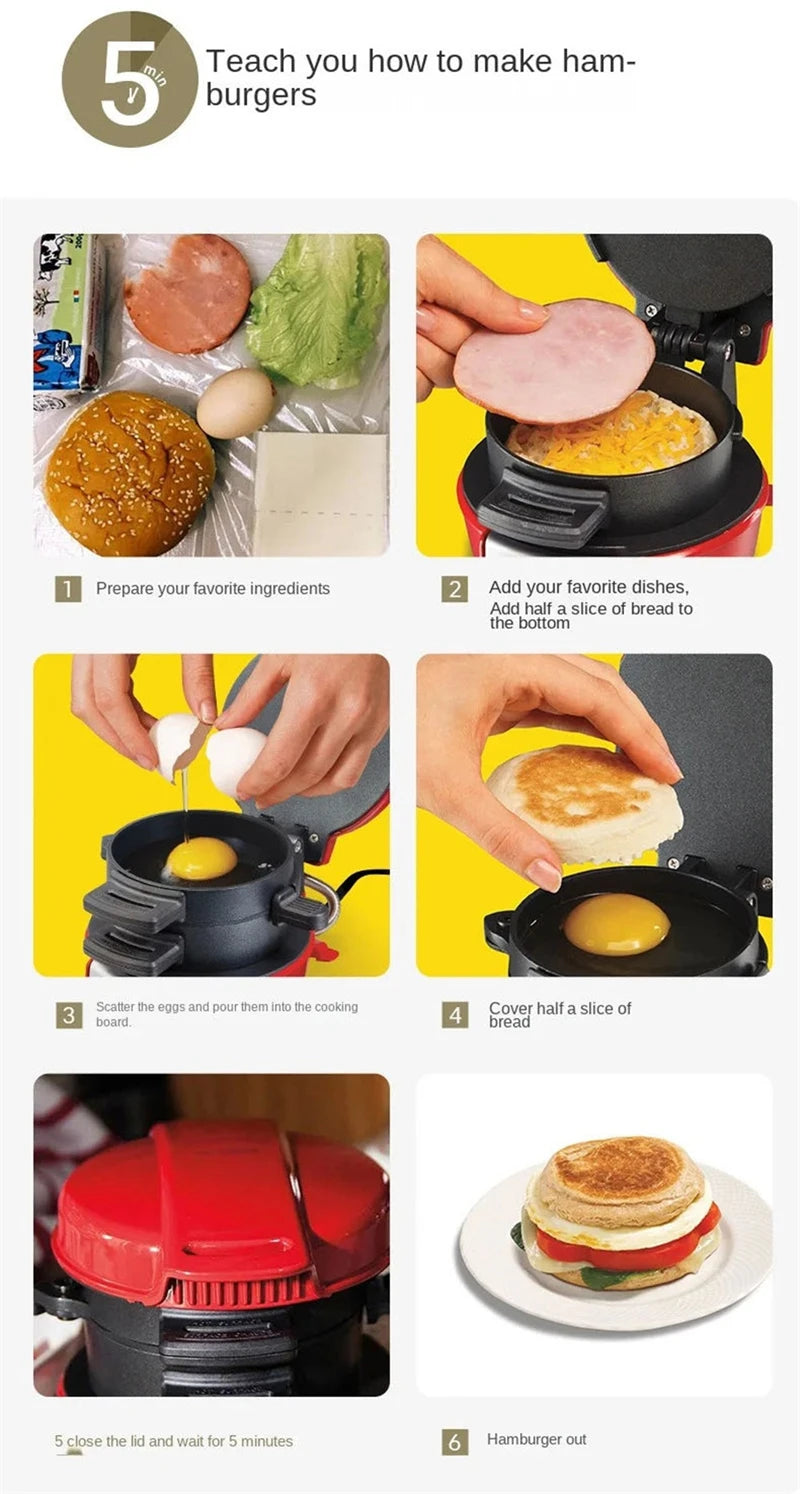 5 min

Teach you how to make hamburgers

1 Prepare your favorite ingredients

2 Add your favorite dishes, Add half a slice of bread to the bottom

3 Scatter the eggs and pour them into the cooking board.

4 Cover half a slice of bread

5 close the lid and wait for 5 minutes

6 Hamburger out