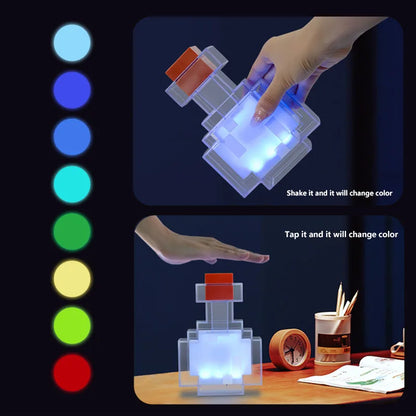 Shake it and it will change color

Tap it and it will change color