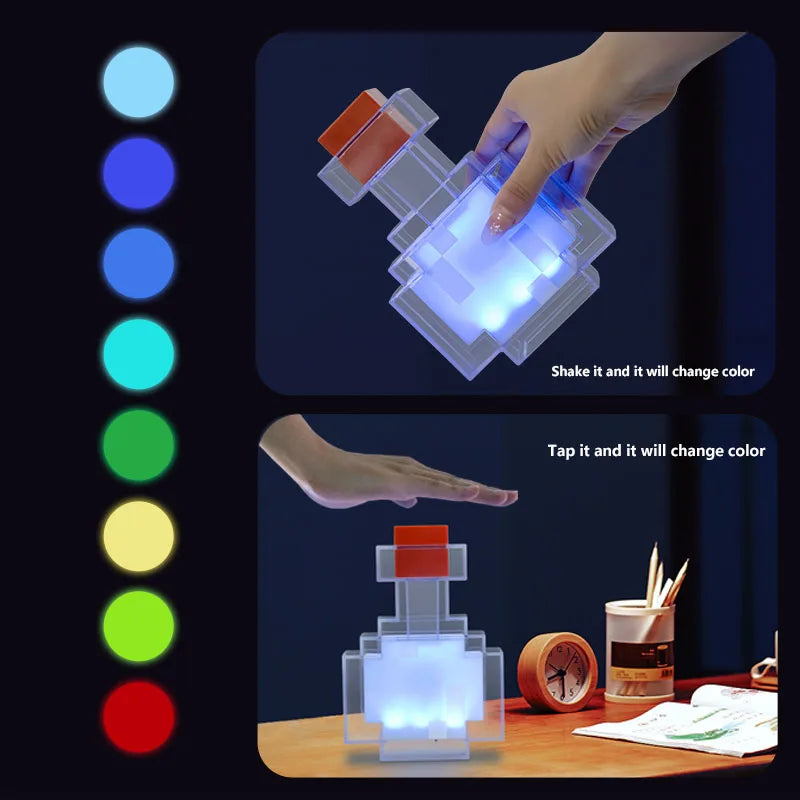 Shake it and it will change color

Tap it and it will change color