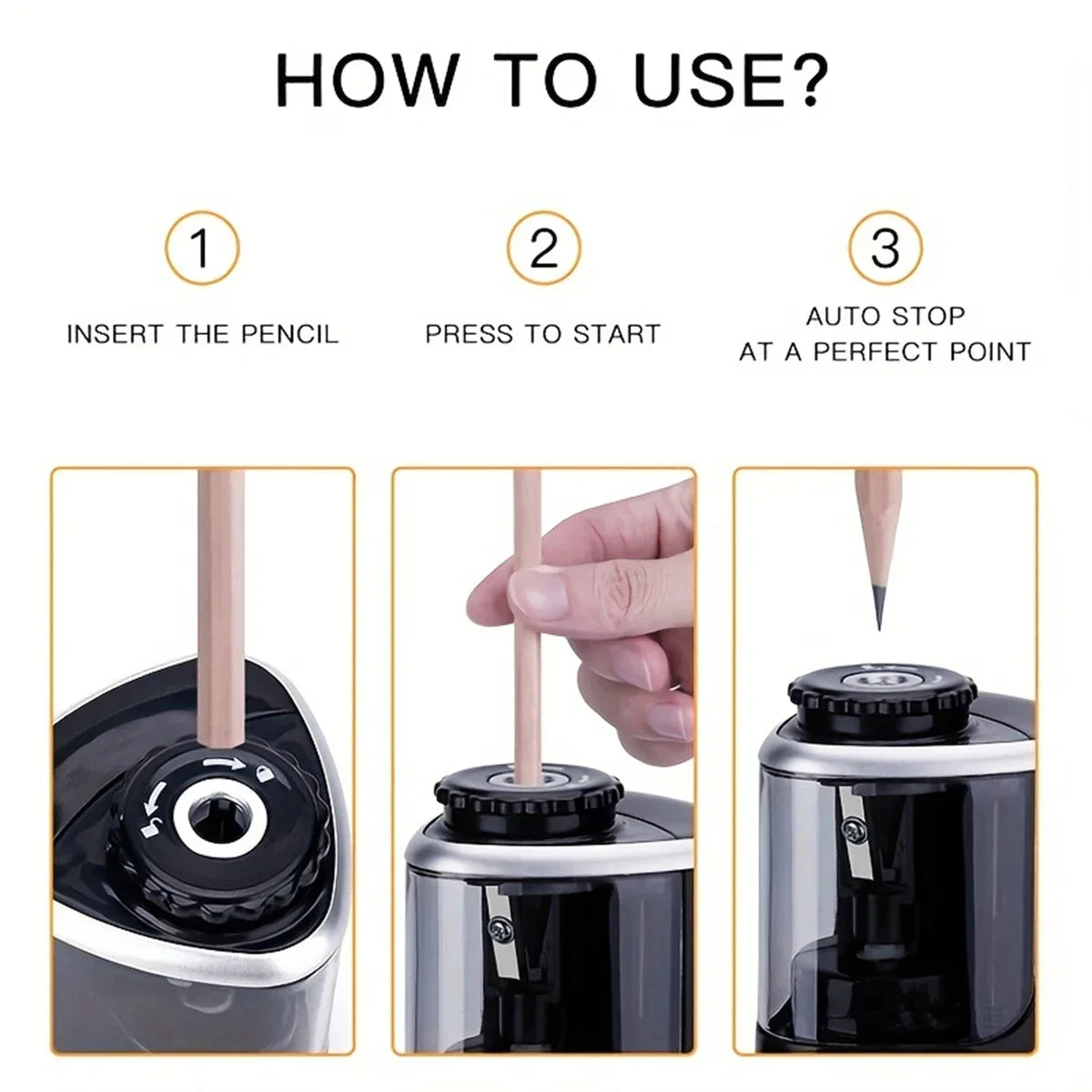 HOW TO USE?

1

INSERT THE PENCIL

2

PRESS TO START

3

AUTO STOP AT A PERFECT POINT