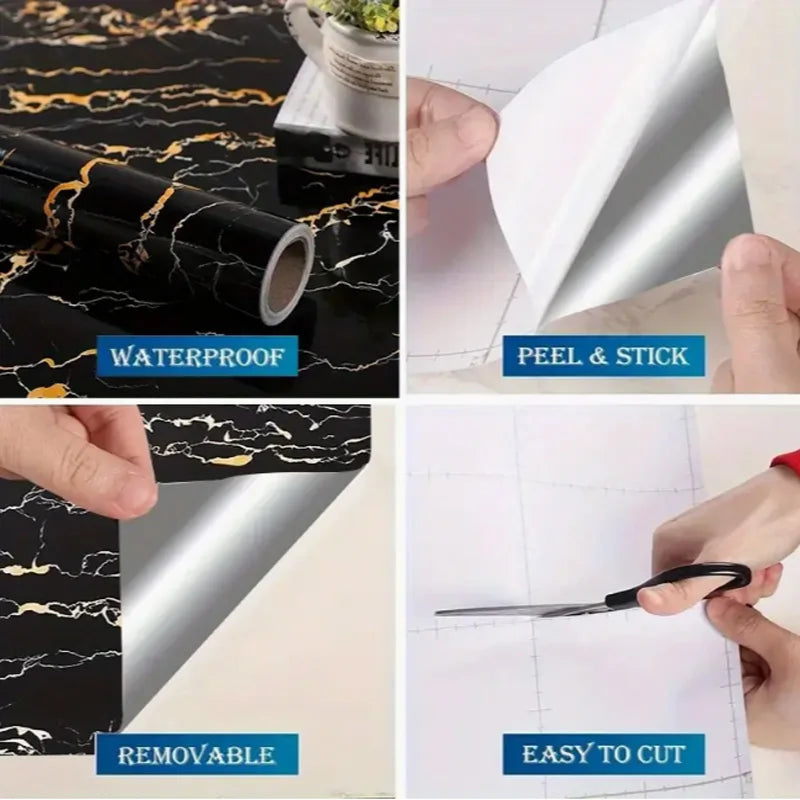 WATERPROOF

PEEL & STICK

REMOVABLE

EASY TO CUT