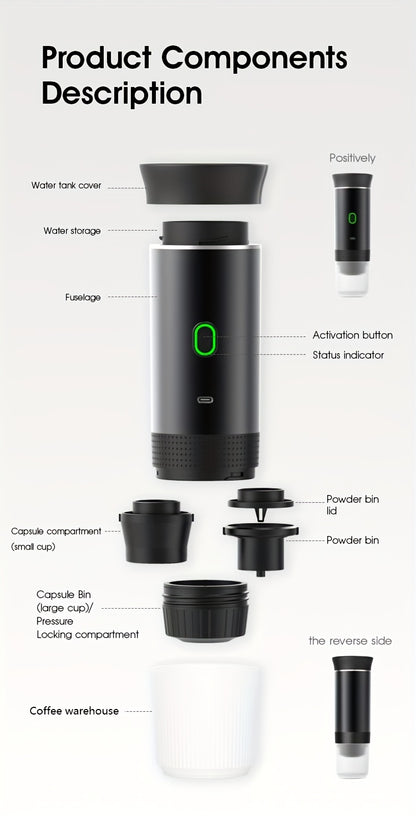 Product Components Description

Water tank cover

Water storage

Fuselage

Positively

Activation button

Status indicator

Capsule compartment (small cup)

Powder bin lid

Powder bin

Capsule Bin (large cup)/ Pressure Locking compartment

the reverse side

Coffee warehouse