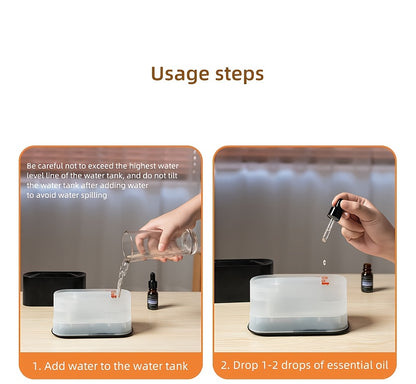 Usage steps

Be careful not to exceed the highest water level line of the water tank, and do not tilt the water tank after adding water to avoid water spilling

1. Add water to the water tank

2. Drop 1-2 drops of essential oil