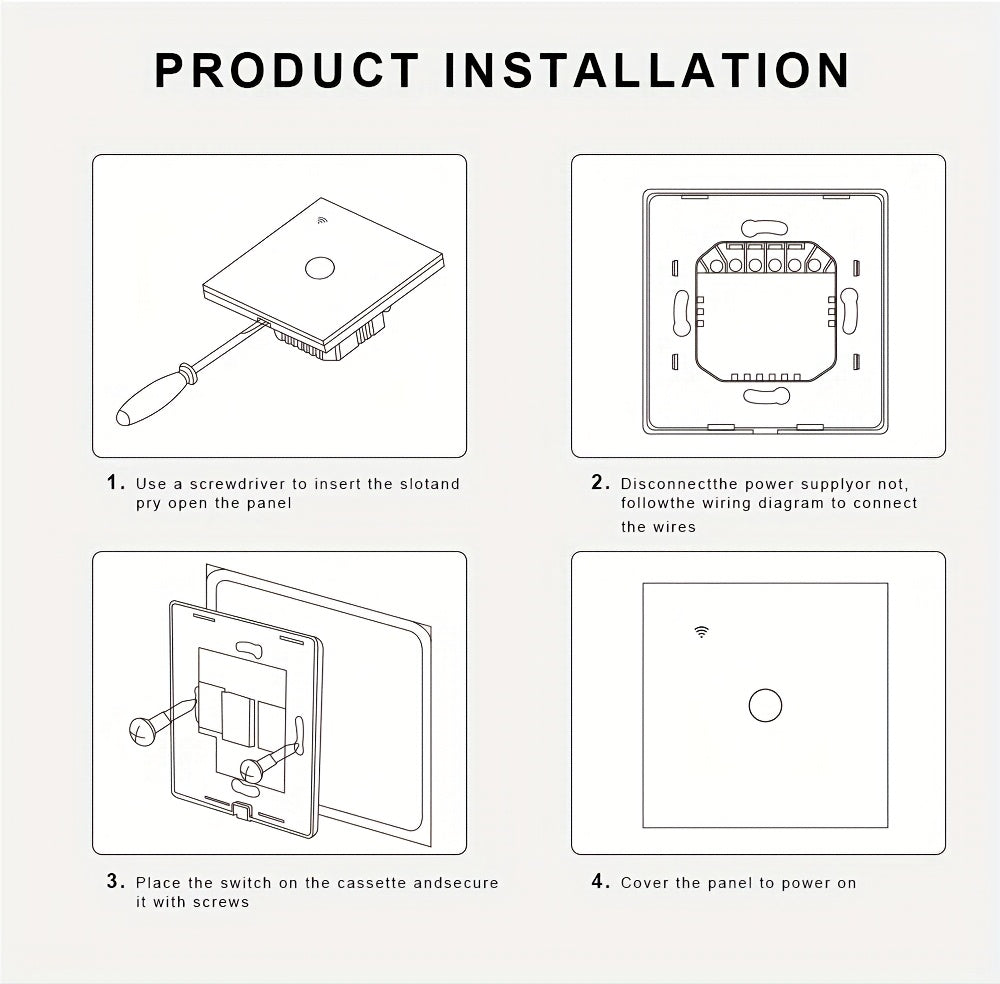 PRODUCT INSTALLATION

1. Use a screwdriver to insert the slotand pry open the panel

2. Disconnectthe power supplyor not, followthe wiring diagram to connect the wires

3. Place the switch on the cassette andsecure it with screws

4. Cover the panel to power on