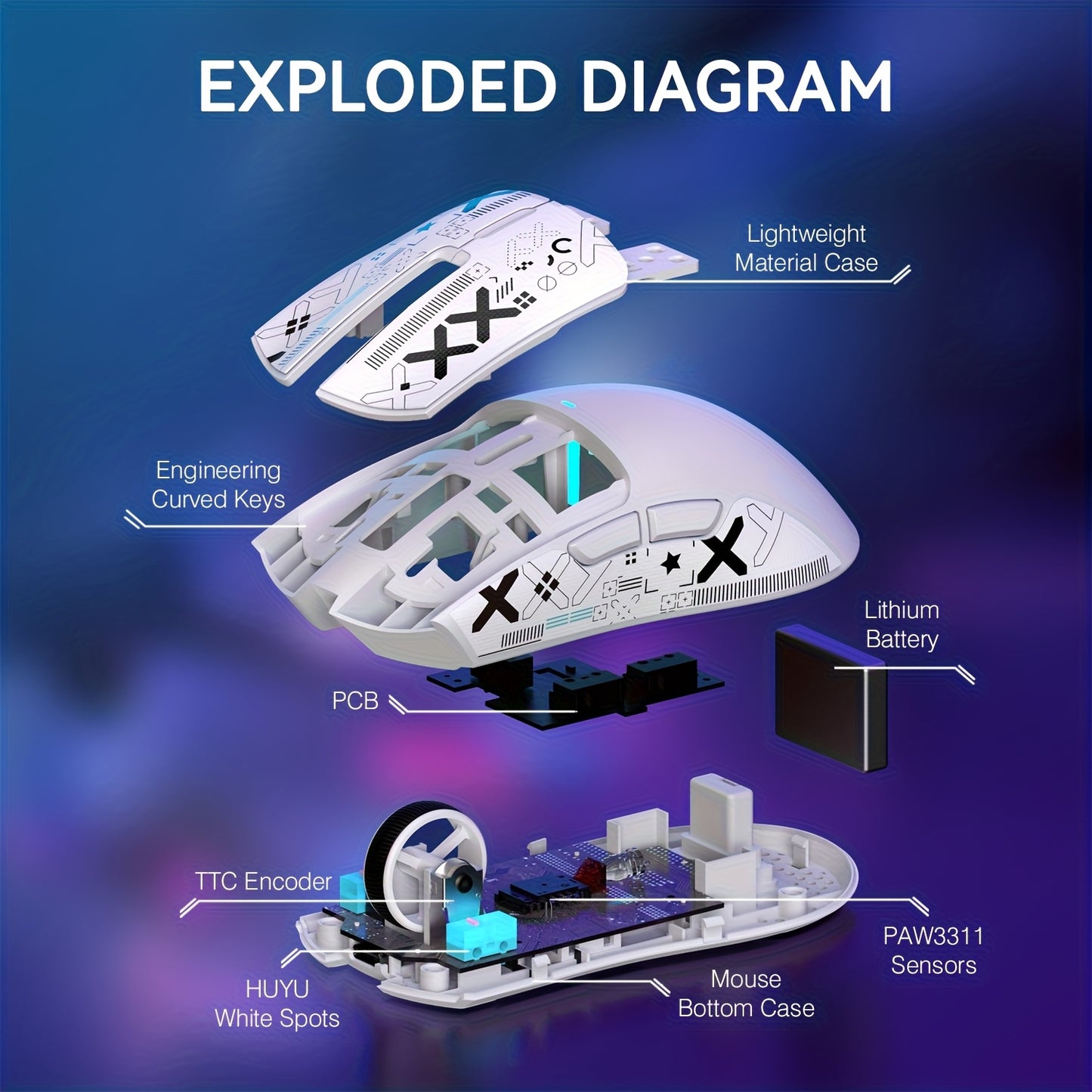 EXPLODED DIAGRAM

Lightweight Material Case

Engineering Curved Keys

Lithium Battery

PCB

TTC Encoder

PAW3311 Sensors

HUYU White Spots

Mouse Bottom Case