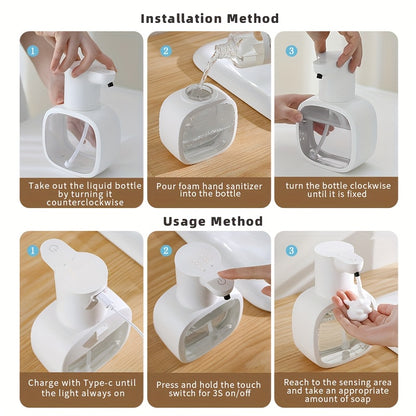 Installation Method

1

Take out the liquid bottle by turning it counterclockwise

2

Pour foam hand sanitizer into the bottle

3

turn the bottle clockwise until it is fixed

Usage Method

1

Charge with Type-c until the light always on

2

Press and hold the touch switch for 3S on/off

3

Reach to the sensing area and take an appropriate amount of soap