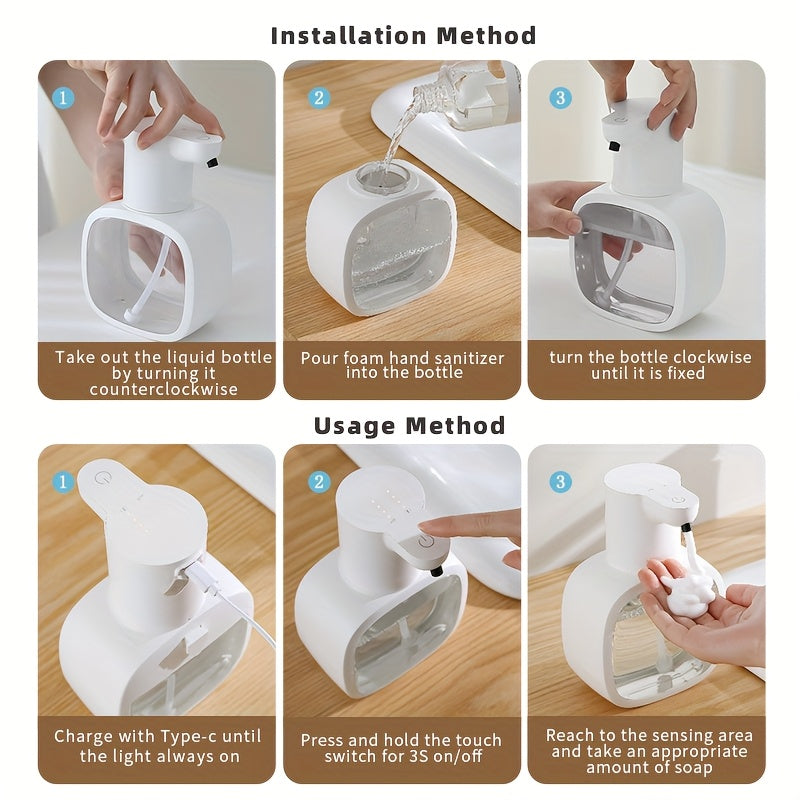 Installation Method

1

Take out the liquid bottle by turning it counterclockwise

2

Pour foam hand sanitizer into the bottle

3

turn the bottle clockwise until it is fixed

Usage Method

1

Charge with Type-c until the light always on

2

Press and hold the touch switch for 3S on/off

3

Reach to the sensing area and take an appropriate amount of soap