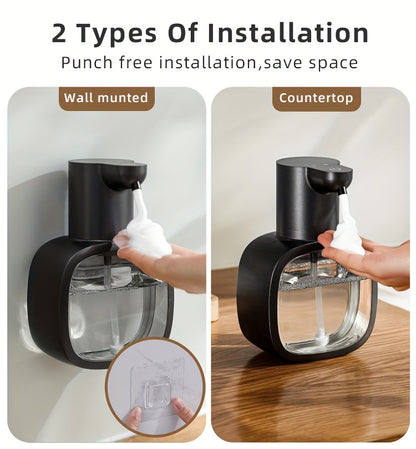 2 Types Of Installation

Punch free installation,save space

Wall munted

Countertop