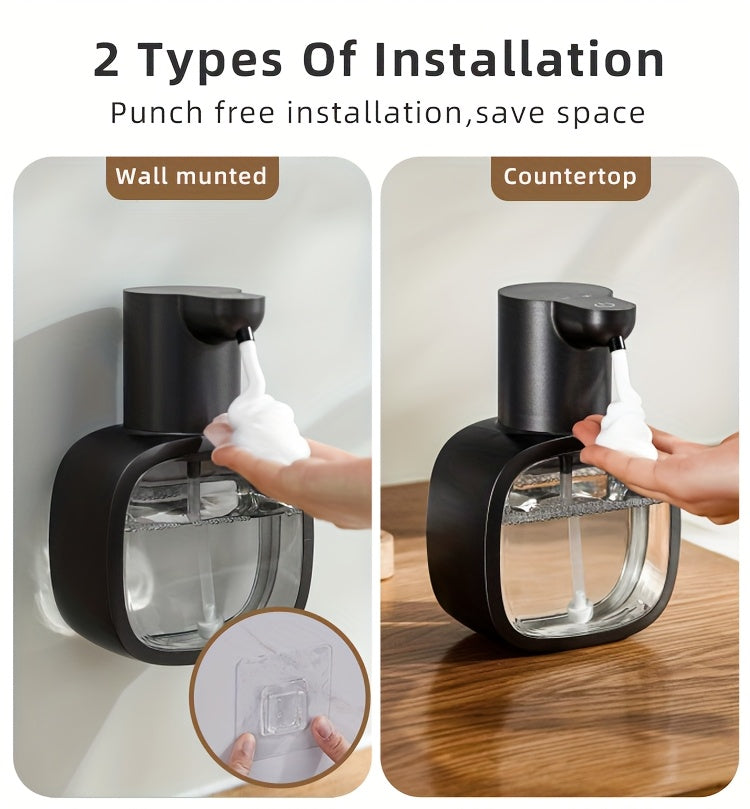 2 Types Of Installation
Punch free installation,save space

Wall munted

Countertop