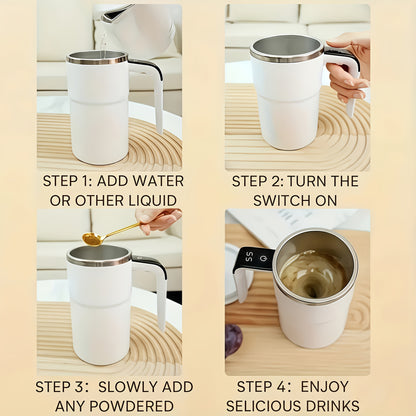 STEP 1: ADD WATER OR OTHER LIQUID

STEP 2: TURN THE SWITCH ON

55

STEP 3: SLOWLY ADD ANY POWDERED

STEP 4: ENJOY SELICIOUS DRINKS