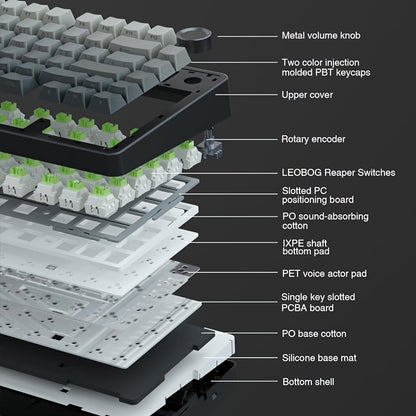 Metal volume knob

Two color injection molded PBT keycaps

Upper cover

Rotary encoder

LEOBOG Reaper Switches

Slotted PC positioning board

PO sound-absorbing cotton

IXPE shaft bottom pad

PET voice actor pad

Single key slotted PCBA board

PO base cotton

Silicone base mat

Bottom shell