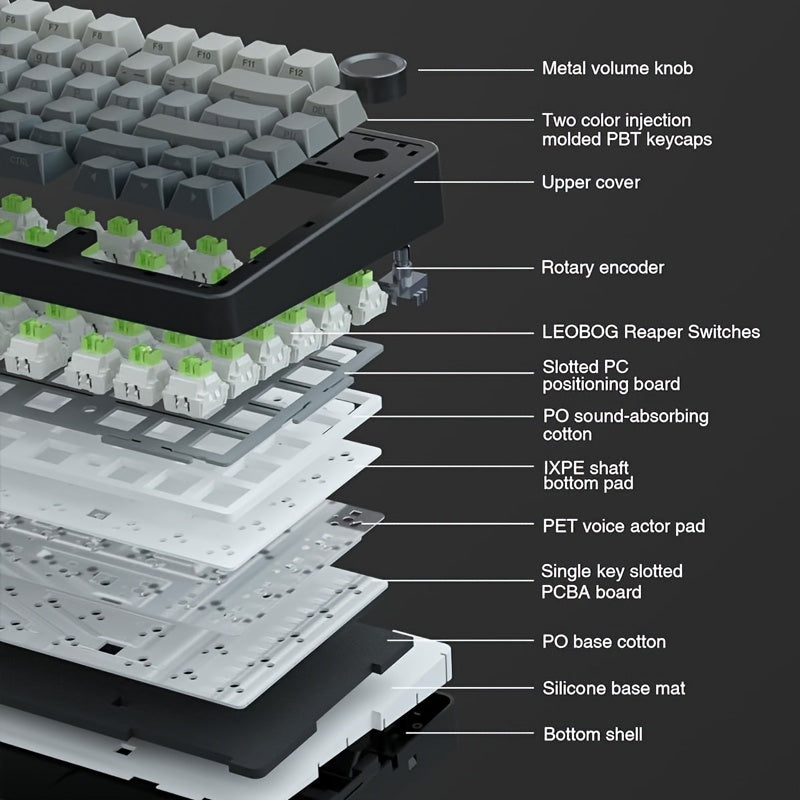 F6
F7
F8
F9
F10
F11
F12
DEL
CTRL

Metal volume knob

Two color injection molded PBT keycaps

Upper cover

Rotary encoder

LEOBOG Reaper Switches

Slotted PC positioning board

PO sound-absorbing cotton

IXPE shaft bottom pad

PET voice actor pad

Single key slotted PCBA board

PO base cotton

Silicone base mat

Bottom shell