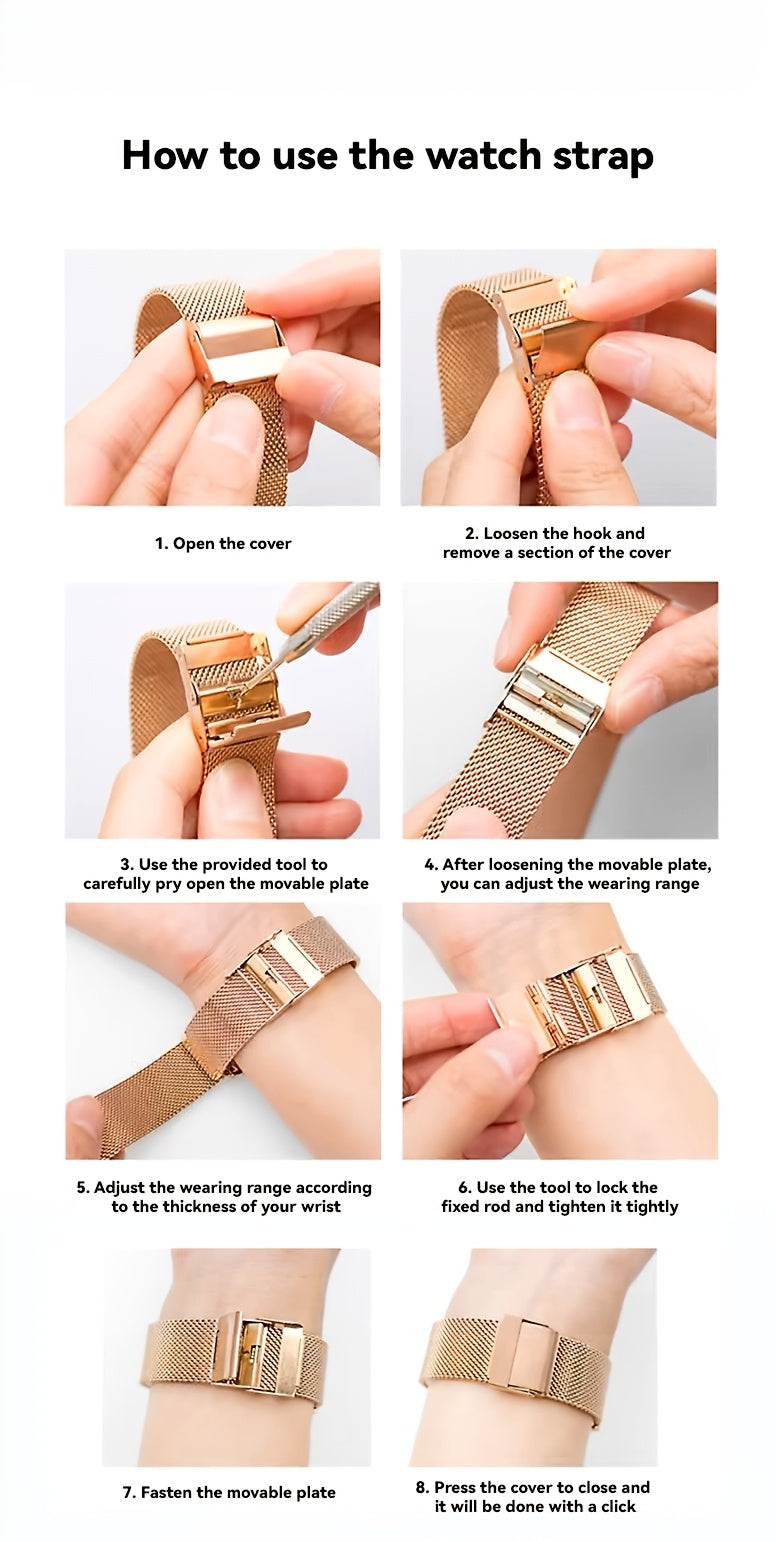 How to use the watch strap

1. Open the cover

2. Loosen the hook and remove a section of the cover

3. Use the provided tool to carefully pry open the movable plate

4. After loosening the movable plate, you can adjust the wearing range

5. Adjust the wearing range according to the thickness of your wrist

6. Use the tool to lock the fixed rod and tighten it tightly

7. Fasten the movable plate

8. Press the cover to close and it will be done with a click