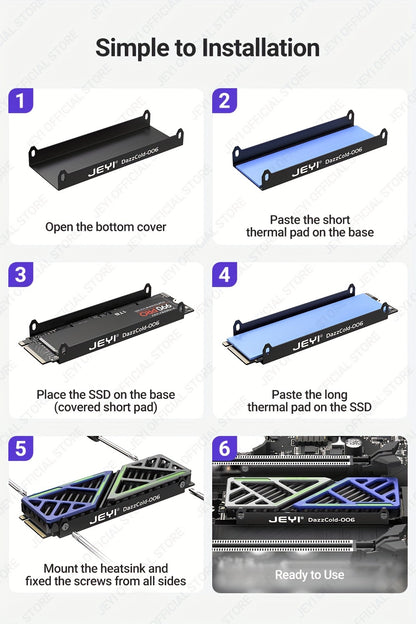 Simple to Installation

1

JEYI® DazzCold-006

Open the bottom cover

2

JEYI® DazzCold-006

Paste the short thermal pad on the base

3

JEYI® DazzCold-006

Place the SSD on the base (covered short pad)

4

JEYI® DazzCold-006

Paste the long thermal pad on the SSD

5

JEYI® DazzCold-006

Mount the heatsink and fixed the screws from all sides

6

JEYI® DazzCold-006

Ready to Use

JEYI OFFICIAL STORE