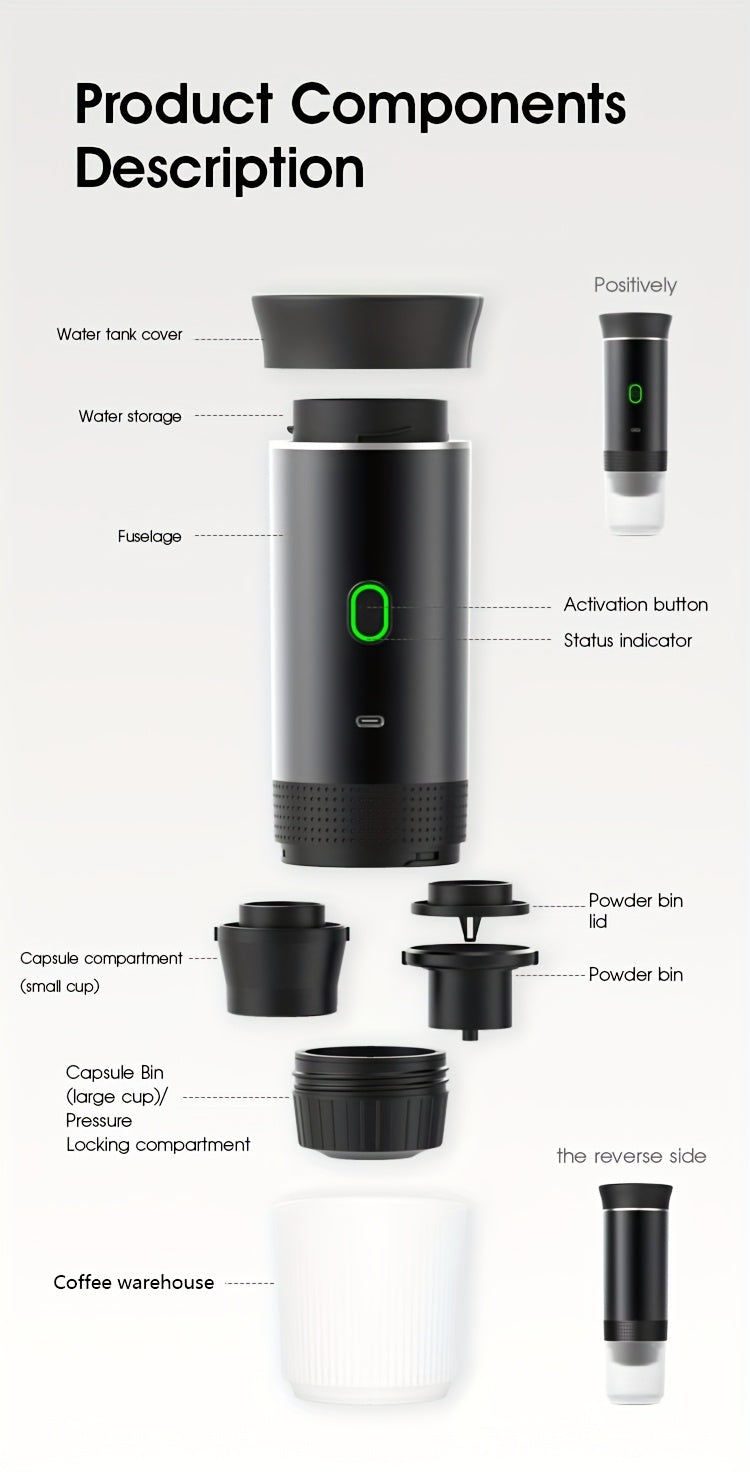 Product Components Description

Positively

Water tank cover

Water storage

Fuselage

Activation button

Status indicator

Powder bin lid

Capsule compartment (small cup)

Powder bin

Capsule Bin (large cup)/ Pressure Locking compartment

the reverse side

Coffee warehouse